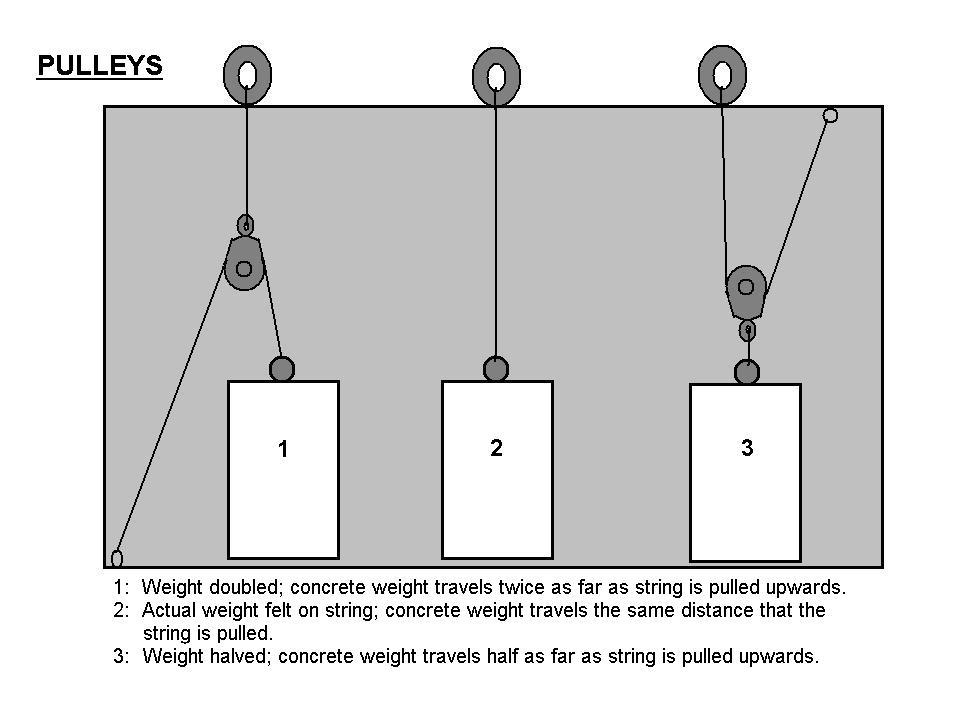 PULLEYS

1

2

3

1: Weight doubled; concrete weight travels twice as far as string is pulled upwards.
2: Actual weight felt on string; concrete weight travels the same distance that the string is pulled.
3: Weight halved; concrete weight travels half as far as string is pulled upwards.